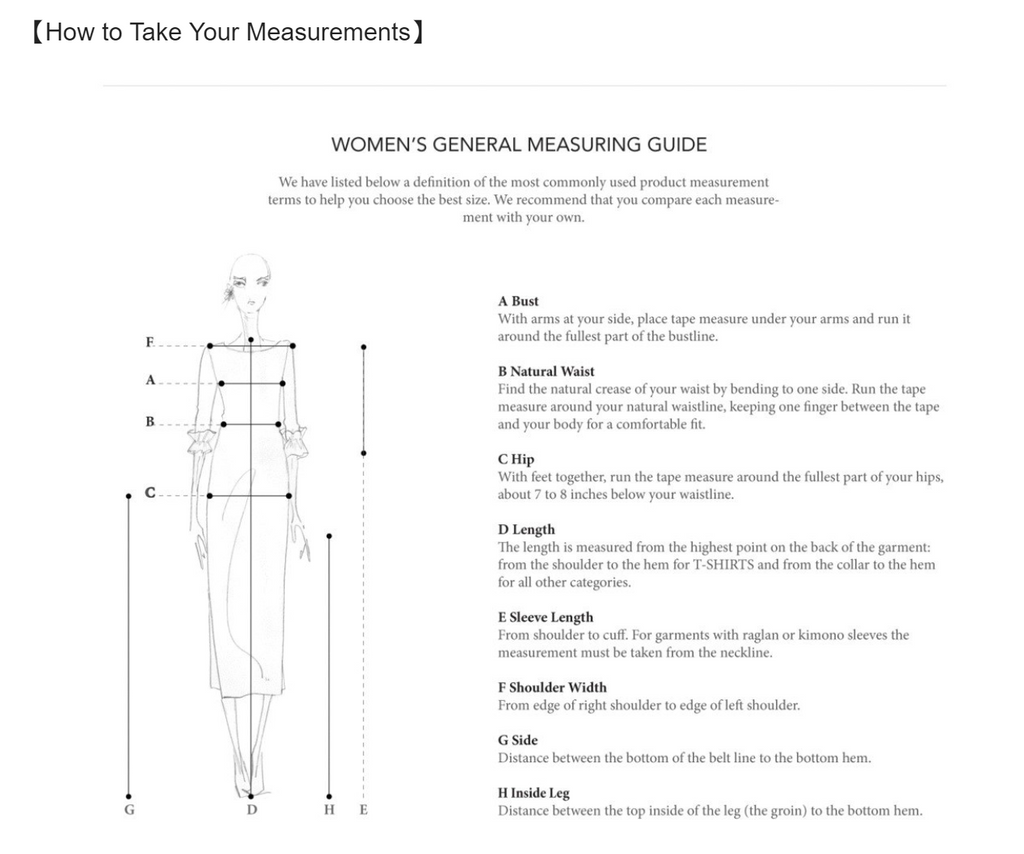 【How to Take Your Measurements】

WOMEN'S GENERAL MEASURING GUIDE

We have listed below a definition of the most commonly used product measurement terms to help you choose the best size. We recommend that you compare each measurement with your own.

F
A
B
C
G
D
H
E

A Bust
With arms at your side, place tape measure under your arms and run it around the fullest part of the bustline.

B Natural Waist
Find the natural crease of your waist by bending to one side. Run the tape measure around your natural waistline, keeping one finger between the tape and your body for a comfortable fit.

C Hip
With feet together, run the tape measure around the fullest part of your hips, about 7 to 8 inches below your waistline.

D Length
The length is measured from the highest point on the back of the garment: from the shoulder to the hem for T-SHIRTS and from the collar to the hem for all other categories.

E Sleeve Length
From shoulder to cuff. For garments with raglan or kimono sleeves the measurement must be taken from the neckline.

F Shoulder Width
From edge of right shoulder to edge of left shoulder.

G Side
Distance between the bottom of the belt line to the bottom hem.

H Inside Leg
Distance between the top inside of the leg (the groin) to the bottom hem.